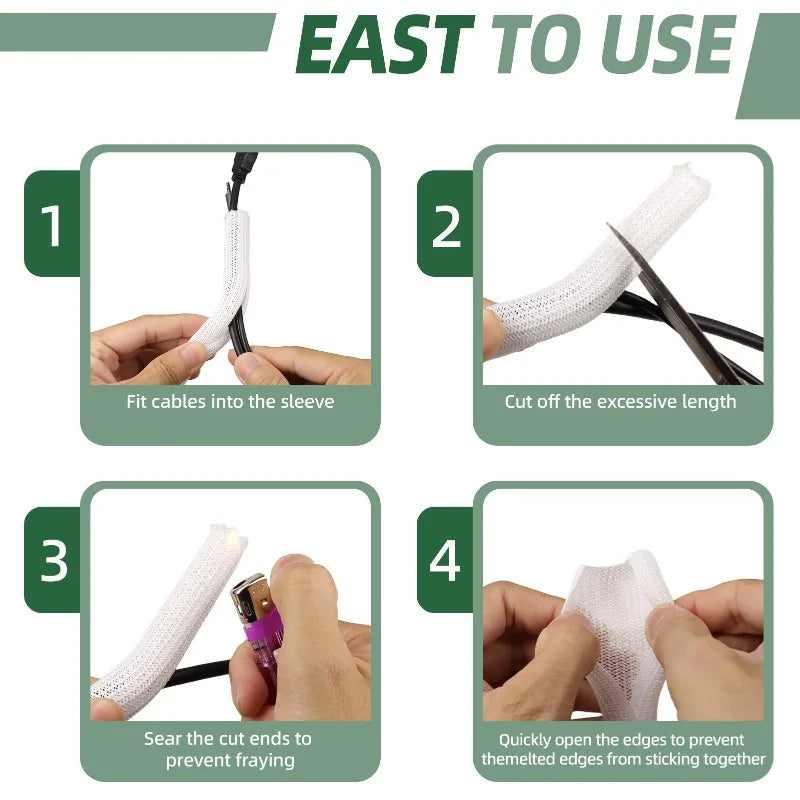 EAST TO USE

1
Fit cables into the sleeve

2
Cut off the excessive length

3
Sear the cut ends to prevent fraying

4
Quickly open the edges to prevent themelted edges from sticking together